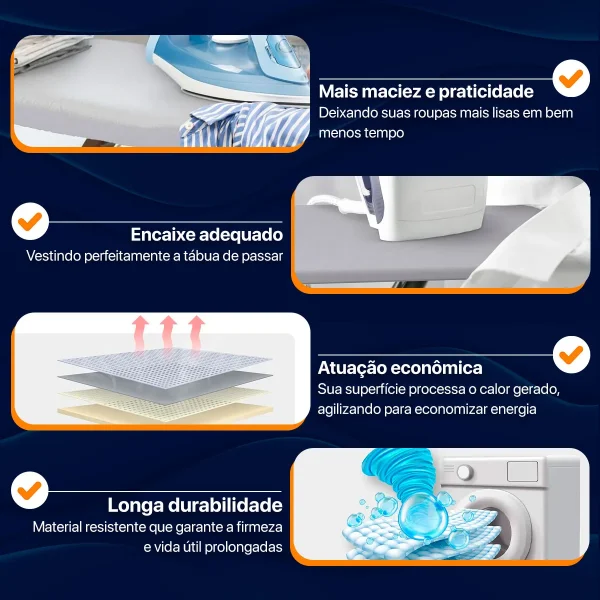 Mais maciez e praticidade
Deixando suas roupas mais lisas em bem menos tempo

Encaixe adequado
Vestindo perfeitamente a tábua de passar

Atuação econômica
Sua superfície processa o calor gerado, agilizando para economizar energia

Longa durabilidade
Material resistente que garante a firmeza e vida útil prolongadas